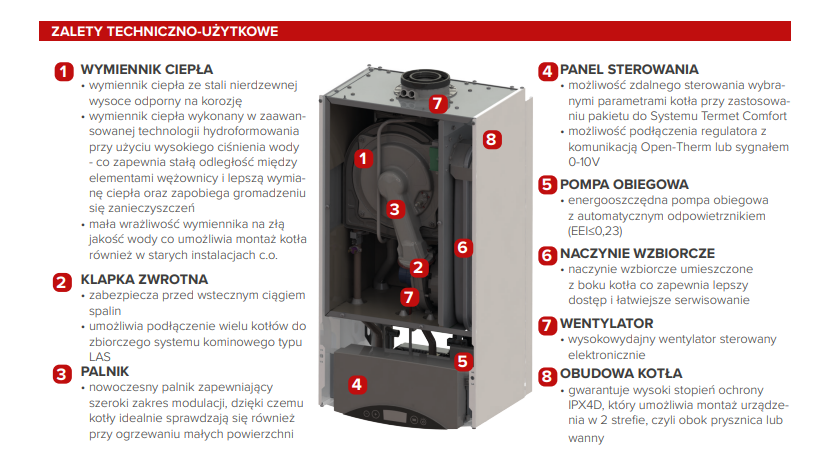 ZALETY TECHNICZNO-UŻYTKOWE

1 WYMIENNIK CIEPŁA
• wymiennik ciepła ze stali nierdzewnej wysoce odporny na korozję
• wymiennik ciepła wykonany w zaawansowanej technologii hydroformowania przy użyciu wysokiego ciśnienia wody - co zapewnia stałą odległość między elementami wężownicy i lepszą wymianę ciepła oraz zapobiega gromadzeniu się zanieczyszczeń
• mała wrażliwość wymiennika na złą jakość wody co umożliwia montaż kotła również w starych instalacjach c.o.

2 KLAPKA ZWROTNA
• zabezpiecza przed wstecznym ciągiem spalin
• umożliwia podłączenie wielu kotłów do zbiorczego systemu kominowego typu LAS

3 PALNIK
• nowoczesny palnik zapewniający szeroki zakres modulacji, dzięki czemu kotły idealnie sprawdzają się również przy ogrzewaniu małych powierzchni

7
8
1
3
6
2
7
5
4

4 PANEL STEROWANIA
• możliwość zdalnego sterowania wybranymi parametrami kotła przy zastosowaniu pakietu do Systemu Termet Comfort
• możliwość podłączenia regulatora z komunikacją Open-Therm lub sygnałem 0-10V

5 POMPA OBIEGOWA
• energooszczędna pompa obiegowa z automatycznym odpowietrznikiem (EEI≤0,23)

6 NACZYNIE WZBIORCZE
• naczynie wzbiorcze umieszczone z boku kotła co zapewnia lepszy dostęp i łatwiejsze serwisowanie

7 WENTYLATOR
• wysokowydajny wentylator sterowany elektronicznie

8 OBUDOWA KOTŁA
• gwarantuje wysoki stopień ochrony IPX4D, który umożliwia montaż urządzenia w 2 strefie, czyli obok prysznica lub wanny