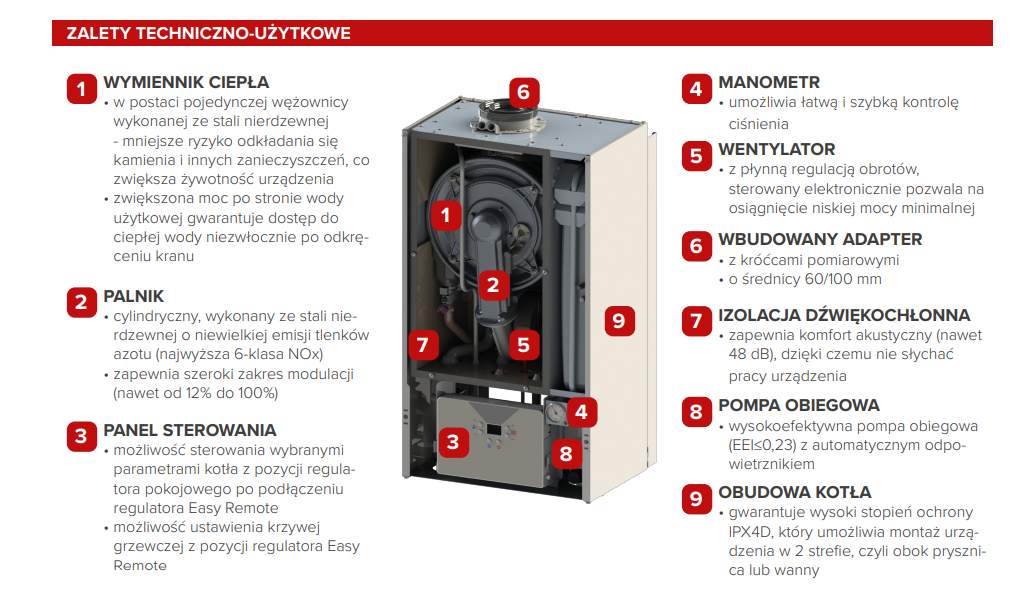 ZALETY TECHNICZNO-UŻYTKOWE

1 WYMIENNIK CIEPŁA
• w postaci pojedynczej wężownicy wykonanej ze stali nierdzewnej - mniejsze ryzyko odkładania się kamienia i innych zanieczyszczeń, co zwiększa żywotność urządzenia
• zwiększona moc po stronie wody użytkowej gwarantuje dostęp do ciepłej wody niezwłocznie po odkręceniu kranu

2 PALNIK
• cylindryczny, wykonany ze stali nierdzewnej o niewielkiej emisji tlenków azotu (najwyższa 6-klasa NOx)
• zapewnia szeroki zakres modulacji (nawet od 12% do 100%)

3 PANEL STEROWANIA
• możliwość sterowania wybranymi parametrami kotła z pozycji regulatora pokojowego po podłączeniu regulatora Easy Remote
• możliwość ustawienia krzywej grzewczej z pozycji regulatora Easy Remote

6
1
2
7
5
9
4
3
8

4 MANOMETR
• umożliwia łatwą i szybką kontrolę ciśnienia

5 WENTYLATOR
• z płynną regulacją obrotów, sterowany elektronicznie pozwala na osiągnięcie niskiej mocy minimalnej

6 WBUDOWANY ADAPTER
• z króćcami pomiarowymi
• o średnicy 60/100 mm

7 IZOLACJA DŹWIĘKOCHŁONNA
• zapewnia komfort akustyczny (nawet 48 dB), dzięki czemu nie słychać pracy urządzenia

8 POMPA OBIEGOWA
• wysokoefektywna pompa obiegowa (EEI≤0,23) z automatycznym odpowietrznikiem

9 OBUDOWA KOTŁA
• gwarantuje wysoki stopień ochrony IPX4D, który umożliwia montaż urządzenia w 2 strefie, czyli obok prysznica lub wanny