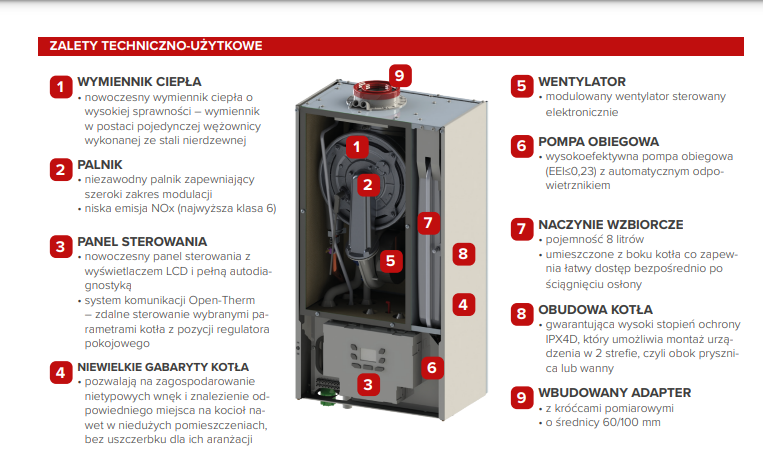 ZALETY TECHNICZNO-UŻYTKOWE

1 WYMIENNIK CIEPŁA
• nowoczesny wymiennik ciepła o wysokiej sprawności – wymiennik w postaci pojedynczej wężownicy wykonanej ze stali nierdzewnej

2 PALNIK
• niezawodny palnik zapewniający szeroki zakres modulacji
• niska emisja NOx (najwyższa klasa 6)

3 PANEL STEROWANIA
• nowoczesny panel sterowania z wyświetlaczem LCD i pełną autodiagnostyką
• system komunikacji Open-Therm – zdalne sterowanie wybranymi parametrami kotła z pozycji regulatora pokojowego

4 NIEWIELKIE GABARYTY KOTŁA
• pozwalają na zagospodarowanie nietypowych wnęk i znalezienie odpowiedniego miejsca na kocioł nawet w niedużych pomieszczeniach, bez uszczerbku dla ich aranżacji

9
1
2
7
8
5
4
6
3

5 WENTYLATOR
• modulowany wentylator sterowany elektronicznie

6 POMPA OBIEGOWA
• wysokoefektywna pompa obiegowa (EEI≤0,23) z automatycznym odpowietrznikiem

7 NACZYNIE WZBIORCZE
• pojemność 8 litrów
• umieszczone z boku kotła co zapewnia łatwy dostęp bezpośrednio po ściągnięciu osłony

8 OBUDOWA KOTŁA
• gwarantująca wysoki stopień ochrony IPX4D, który umożliwia montaż urządzenia w 2 strefie, czyli obok prysznica lub wanny

9 WBUDOWANY ADAPTER
• z króćcami pomiarowymi
• o średnicy 60/100 mm