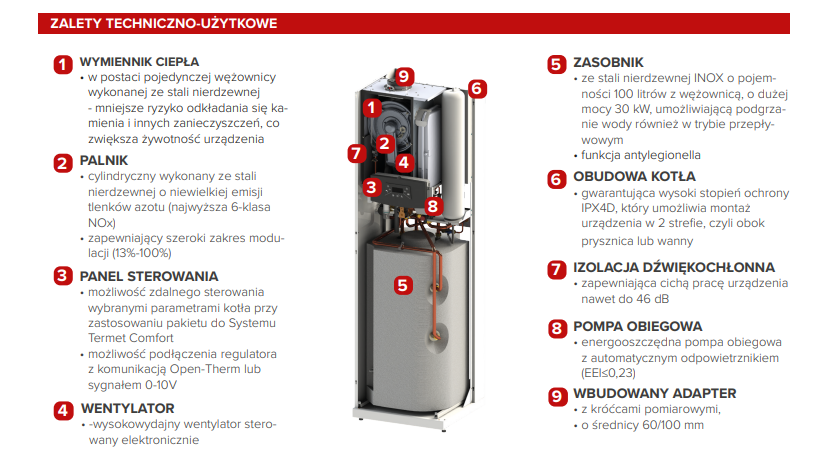 ZALETY TECHNICZNO-UŻYTKOWE

1 WYMIENNIK CIEPŁA
• w postaci pojedynczej wężownicy wykonanej ze stali nierdzewnej - mniejsze ryzyko odkładania się kamienia i innych zanieczyszczeń, co zwiększa żywotność urządzenia

2 PALNIK
• cylindryczny wykonany ze stali nierdzewnej o niewielkiej emisji tlenków azotu (najwyższa 6-klasa NOx)
• zapewniający szeroki zakres modulacji (13%-100%)

3 PANEL STEROWANIA
• możliwość zdalnego sterowania wybranymi parametrami kotła przy zastosowaniu pakietu do Systemu Termet Comfort
• możliwość podłączenia regulatora z komunikacją Open-Therm lub sygnałem 0-10V

4 WENTYLATOR
• -wysokowydajny wentylator sterowany elektronicznie

9
6
1
7
2
4
3
8
5

5 ZASOBNIK
• ze stali nierdzewnej INOX o pojemności 100 litrów z wężownicą, o dużej mocy 30 kW, umożliwiającą podgrzanie wody również w trybie przepływowym
• funkcja antylegionella

6 OBUDOWA KOTŁA
• gwarantująca wysoki stopień ochrony IPX4D, który umożliwia montaż urządzenia w 2 strefie, czyli obok prysznica lub wanny

7 IZOLACJA DŹWIĘKOCHŁONNA
• zapewniająca cichą pracę urządzenia nawet do 46 dB

8 POMPA OBIEGOWA
• energooszczędna pompa obiegowa z automatycznym odpowietrznikiem (EEI≤0,23)

9 WBUDOWANY ADAPTER
• z króćcami pomiarowymi,
• o średnicy 60/100 mm